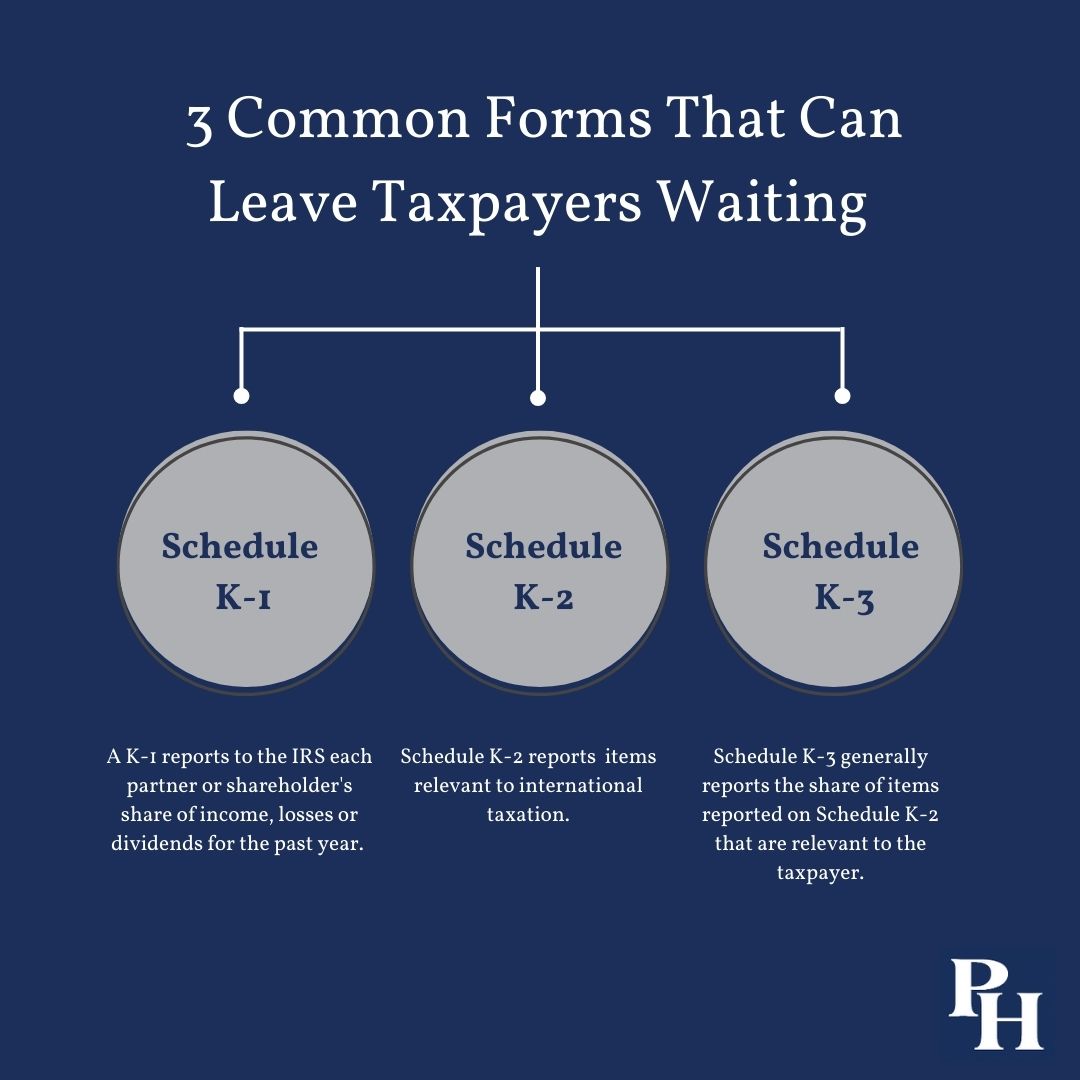 3 Common Forms That Can Leave Taxpayers Waiting

Schedule K-1

Schedule K-2

Schedule K-3

A K-1 reports to the IRS each partner or shareholder's share of income, losses or dividends for the past year.

Schedule K-2 reports items relevant to international taxation.

Schedule K-3 generally reports the share of items reported on Schedule K-2 that are relevant to the taxpayer.

PH