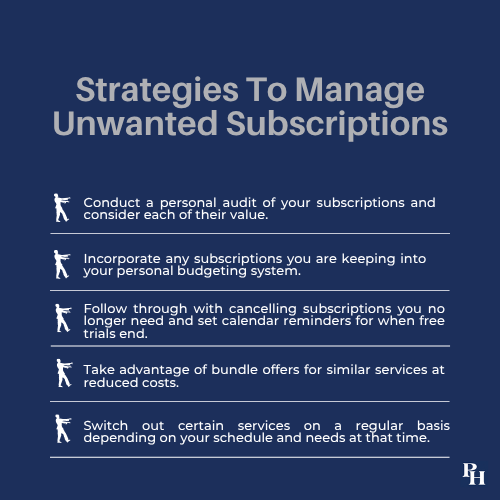 Strategies To Manage Unwanted Subscriptions

Conduct a personal audit of your subscriptions and consider each of their value.

Incorporate any subscriptions you are keeping into your personal budgeting system.

Follow through with cancelling subscriptions you no longer need and set calendar reminders for when free trials end.

Take advantage of bundle offers for similar services at reduced costs.

Switch out certain services on a regular basis depending on your schedule and needs at that time.

PH